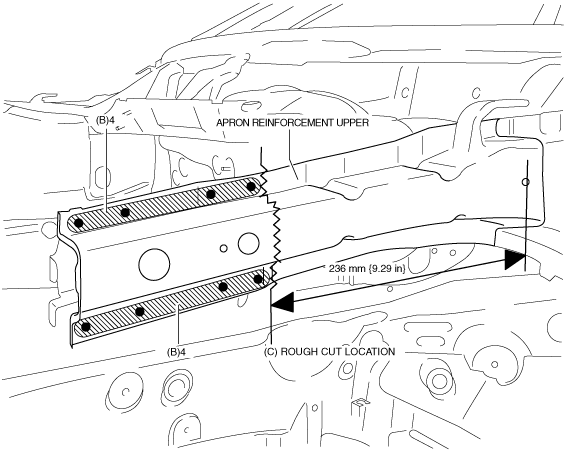 (B)4

APRON REINFORCEMENT UPPER

236 mm {9.29 in}

(B)4

(C) ROUGH CUT LOCATION