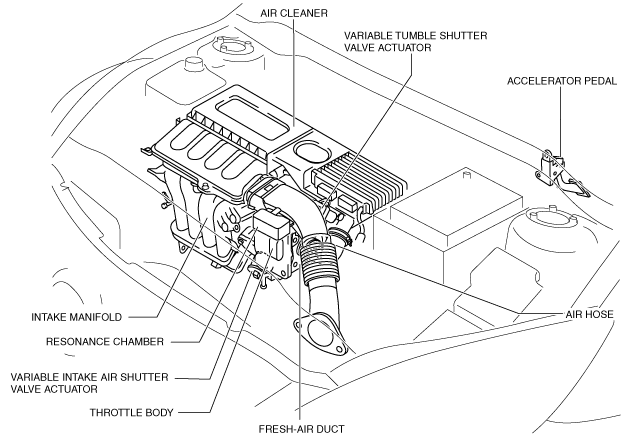 AIR CLEANER

VARIABLE TUMBLE SHUTTER VALVE ACTUATOR

ACCELERATOR PEDAL

INTAKE MANIFOLD

RESONANCE CHAMBER

VARIABLE INTAKE AIR SHUTTER VALVE ACTUATOR

THROTTLE BODY

FRESH-AIR DUCT

AIR HOSE