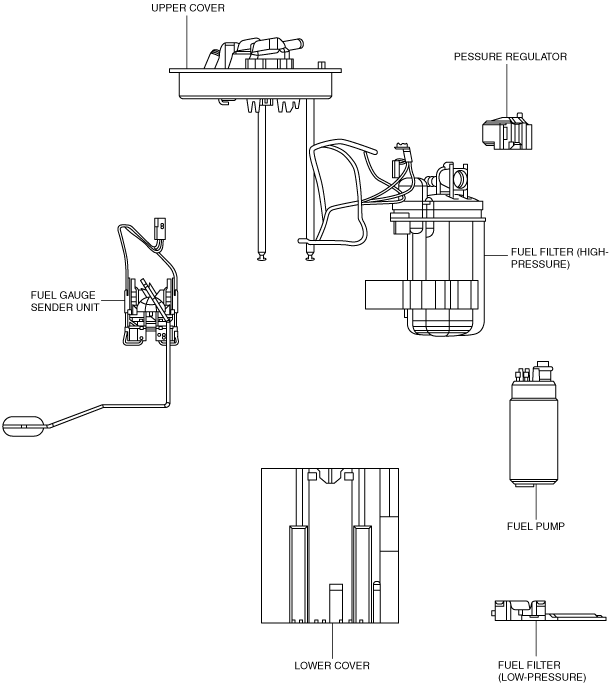 UPPER COVER

PESSURE REGULATOR

FUEL FILTER (HIGH-PRESSURE)

FUEL GAUGE SENDER UNIT

FUEL PUMP

LOWER COVER

FUEL FILTER (LOW-PRESSURE)