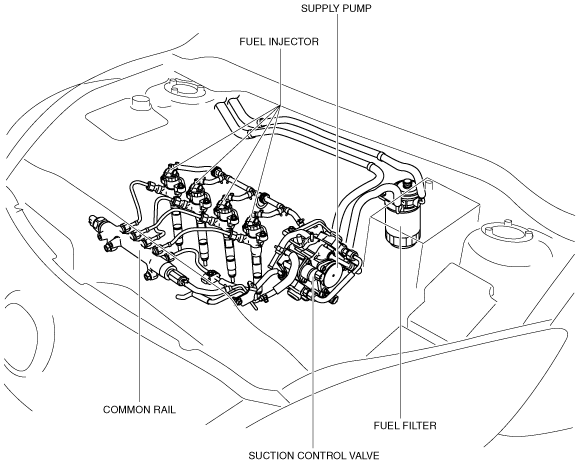 SUPPLY PUMP
FUEL INJECTOR
COMMON RAIL
FUEL FILTER
SUCTION CONTROL VALVE