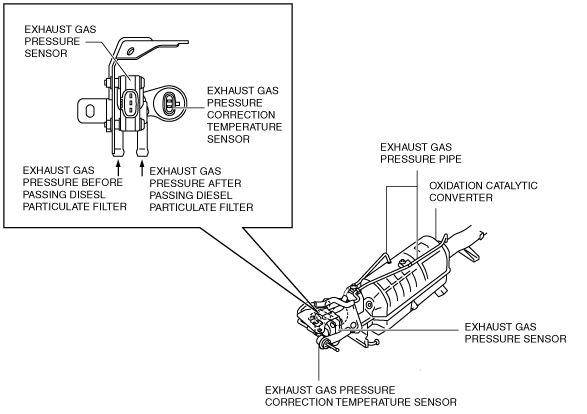 EXHAUST GAS PRESSURE SENSOR

EXHAUST GAS PRESSURE CORRECTION TEMPERATURE SENSOR

EXHAUST GAS PRESSURE BEFORE PASSING DISESL PARTICULATE FILTER

EXHAUST GAS PRESSURE AFTER PASSING DIESEL PARTICULATE FILTER

EXHAUST GAS PRESSURE PIPE

OXIDATION CATALYTIC CONVERTER

EXHAUST GAS PRESSURE SENSOR

EXHAUST GAS PRESSURE CORRECTION TEMPERATURE SENSOR