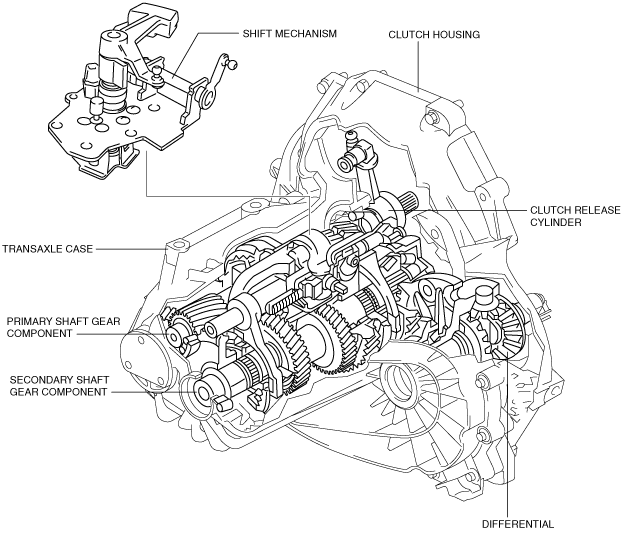 SHIFT MECHANISM

CLUTCH HOUSING

CLUTCH RELEASE CYLINDER

TRANSAXLE CASE

PRIMARY SHAFT GEAR COMPONENT

SECONDARY SHAFT GEAR COMPONENT

DIFFERENTIAL