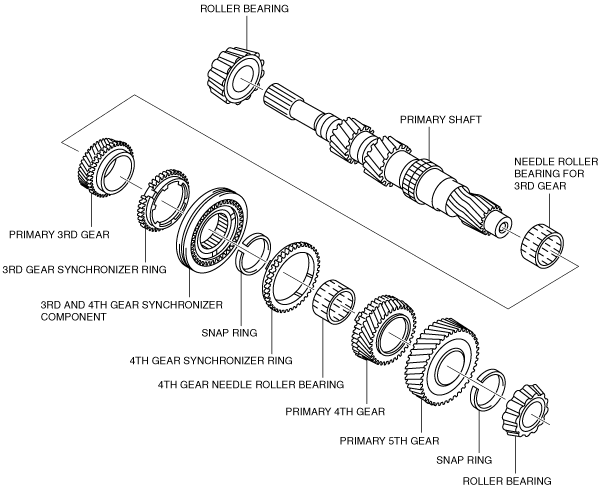 ROLLER BEARING

PRIMARY SHAFT

NEEDLE ROLLER BEARING FOR 3RD GEAR

PRIMARY 3RD GEAR

3RD GEAR SYNCHRONIZER RING

3RD AND 4TH GEAR SYNCHRONIZER COMPONENT

SNAP RING

4TH GEAR SYNCHRONIZER RING

4TH GEAR NEEDLE ROLLER BEARING

PRIMARY 4TH GEAR

PRIMARY 5TH GEAR

SNAP RING

ROLLER BEARING