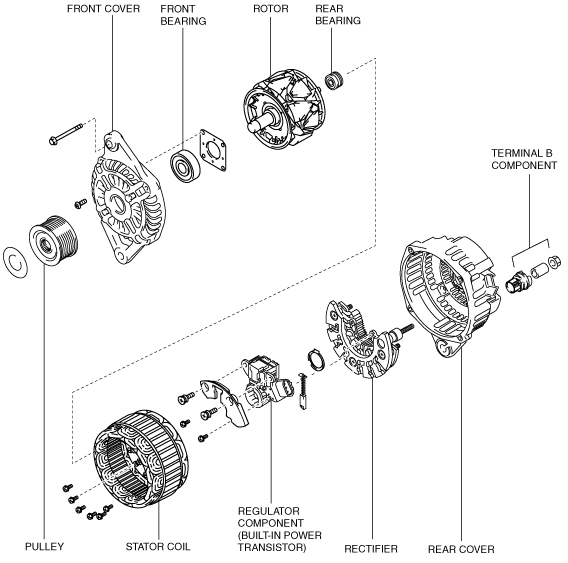 FRONT COVER
FRONT BEARING
ROTOR
REAR BEARING
TERMINAL B COMPONENT
PULLEY
STATOR COIL
REGULATOR COMPONENT (BUILT-IN POWER TRANSISTOR)
RECTIFIER
REAR COVER