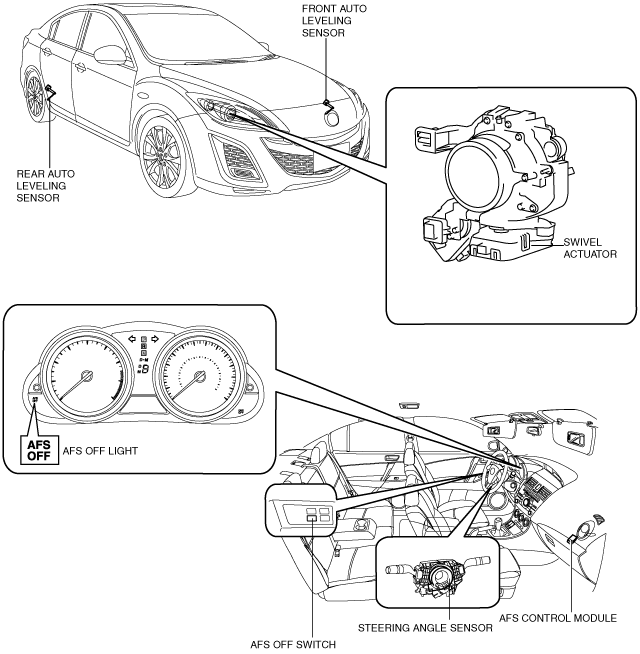 FRONT AUTO LEVELING SENSOR

REAR AUTO LEVELING SENSOR

SWIVEL ACTUATOR

AFS OFF

AFS OFF LIGHT

STEERING ANGLE SENSOR

AFS CONTROL MODULE

AFS OFF SWITCH