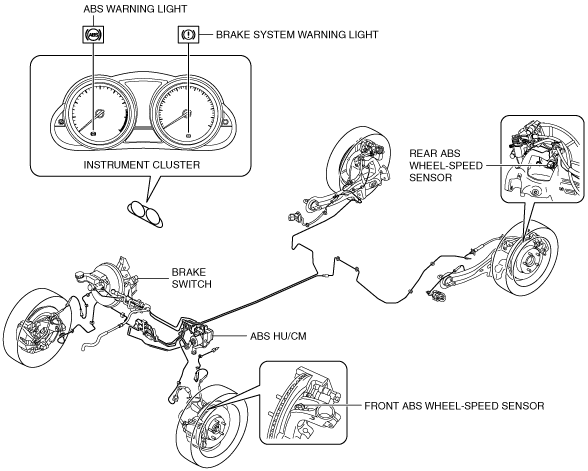 ABS WARNING LIGHT

ABS

(!)

BRAKE SYSTEM WARNING LIGHT

INSTRUMENT CLUSTER

REAR ABS WHEEL-SPEED SENSOR

BRAKE SWITCH

ABS HU/CM

FRONT ABS WHEEL-SPEED SENSOR