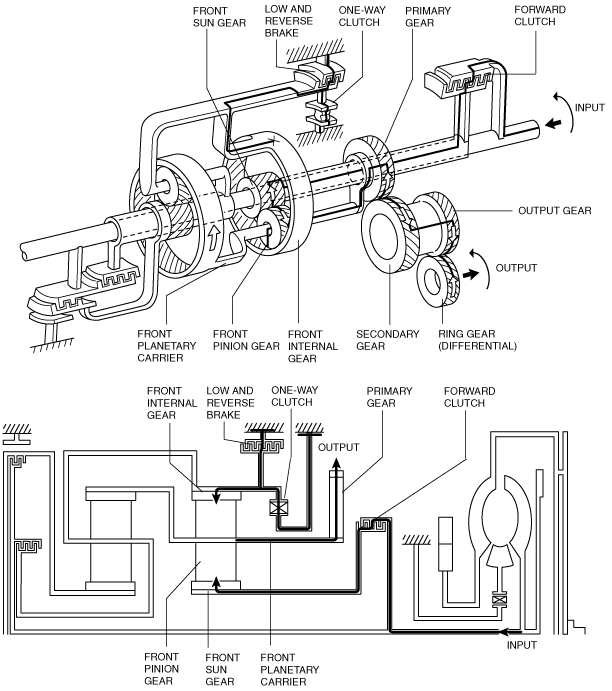 FRONT SUN GEAR
LOW AND REVERSE BRAKE
ONE-WAY CLUTCH
PRIMARY GEAR
FORWARD CLUTCH
INPUT
OUTPUT GEAR
OUTPUT
FRONT PLANETARY CARRIER
FRONT PINION GEAR
FRONT INTERNAL GEAR
SECONDARY GEAR
RING GEAR (DIFFERENTIAL)

FRONT INTERNAL GEAR
LOW AND REVERSE BRAKE
ONE-WAY CLUTCH
PRIMARY GEAR
FORWARD CLUTCH
OUTPUT
INPUT
FRONT PINION GEAR
FRONT SUN GEAR
FRONT PLANETARY CARRIER