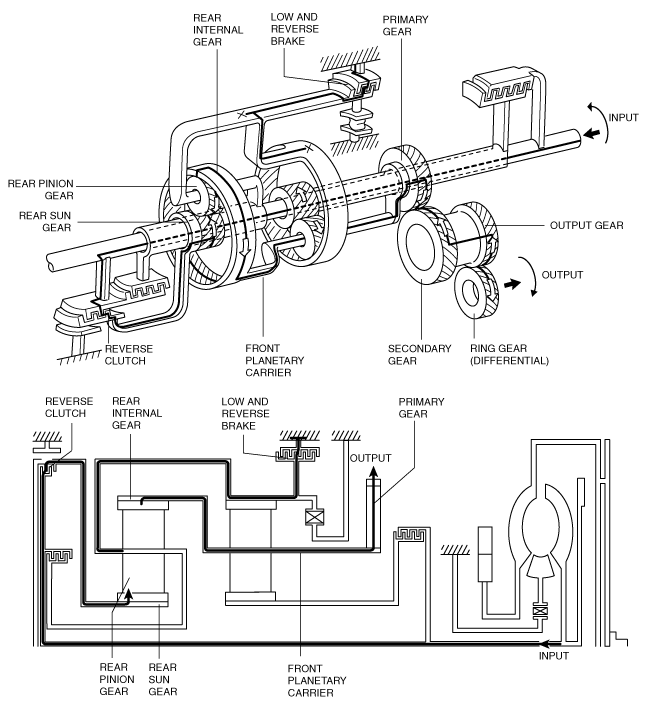 REAR INTERNAL GEAR
LOW AND REVERSE BRAKE
PRIMARY GEAR
INPUT
REAR PINION GEAR
REAR SUN GEAR
OUTPUT GEAR
OUTPUT
REVERSE CLUTCH
FRONT PLANETARY CARRIER
SECONDARY GEAR
RING GEAR (DIFFERENTIAL)

REVERSE CLUTCH
REAR INTERNAL GEAR
LOW AND REVERSE BRAKE
PRIMARY GEAR
OUTPUT
INPUT
REAR PINION GEAR
REAR SUN GEAR
FRONT PLANETARY CARRIER