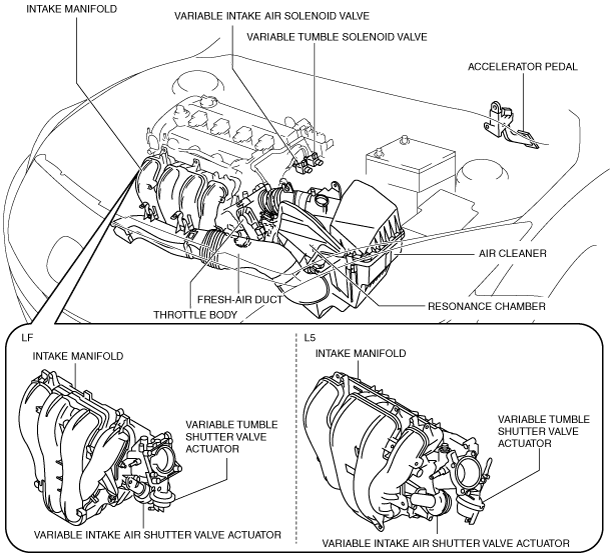 INTAKE MANIFOLD

VARIABLE INTAKE AIR SOLENOID VALVE

VARIABLE TUMBLE SOLENOID VALVE

ACCELERATOR PEDAL

AIR CLEANER

FRESH-AIR DUCT

THROTTLE BODY

RESONANCE CHAMBER

LF

INTAKE MANIFOLD

VARIABLE TUMBLE SHUTTER VALVE ACTUATOR

VARIABLE INTAKE AIR SHUTTER VALVE ACTUATOR

L5

INTAKE MANIFOLD

VARIABLE TUMBLE SHUTTER VALVE ACTUATOR

VARIABLE INTAKE AIR SHUTTER VALVE ACTUATOR