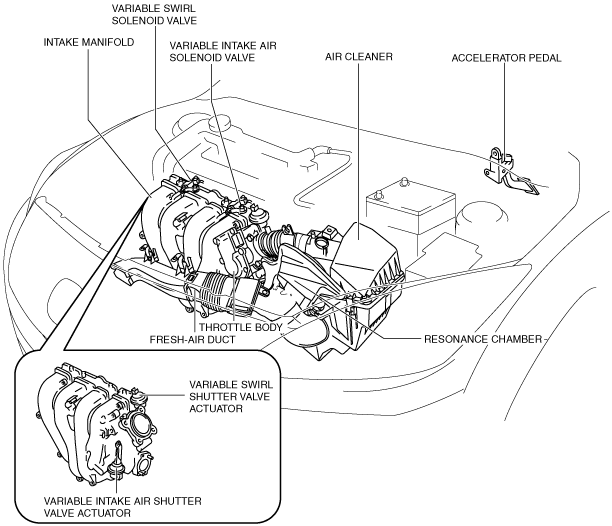 VARIABLE SWIRL SOLENOID VALVE

INTAKE MANIFOLD

VARIABLE INTAKE AIR SOLENOID VALVE

AIR CLEANER

ACCELERATOR PEDAL

THROTTLE BODY

FRESH-AIR DUCT

RESONANCE CHAMBER

VARIABLE SWIRL SHUTTER VALVE ACTUATOR

VARIABLE INTAKE AIR SHUTTER VALVE ACTUATOR