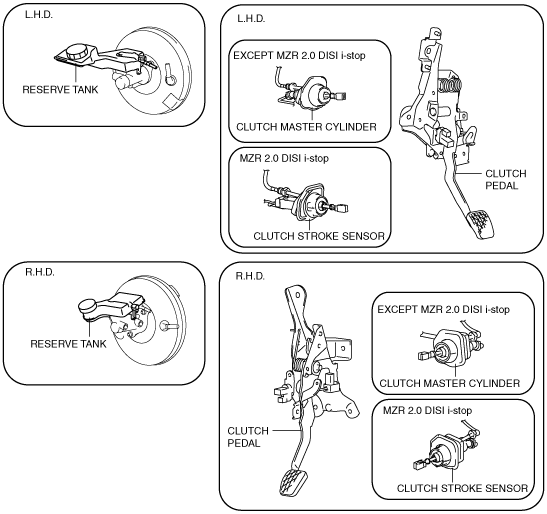 L.H.D.

RESERVE TANK

L.H.D.

EXCEPT MZR 2.0 DISI i-stop

CLUTCH MASTER CYLINDER

MZR 2.0 DISI i-stop

CLUTCH STROKE SENSOR

CLUTCH PEDAL

R.H.D.

RESERVE TANK

R.H.D.

CLUTCH PEDAL

EXCEPT MZR 2.0 DISI i-stop

CLUTCH MASTER CYLINDER

MZR 2.0 DISI i-stop

CLUTCH STROKE SENSOR