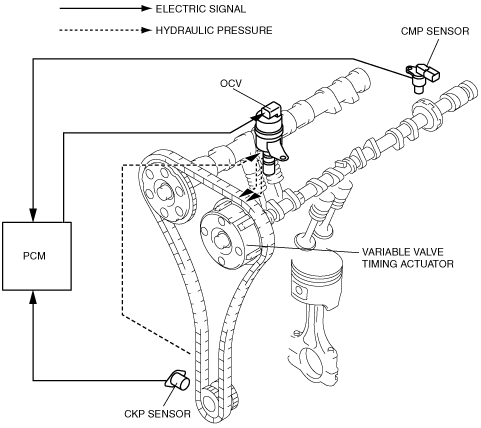 ELECTRIC SIGNAL
HYDRAULIC PRESSURE

CMP SENSOR

OCV

PCM

VARIABLE VALVE TIMING ACTUATOR

CKP SENSOR