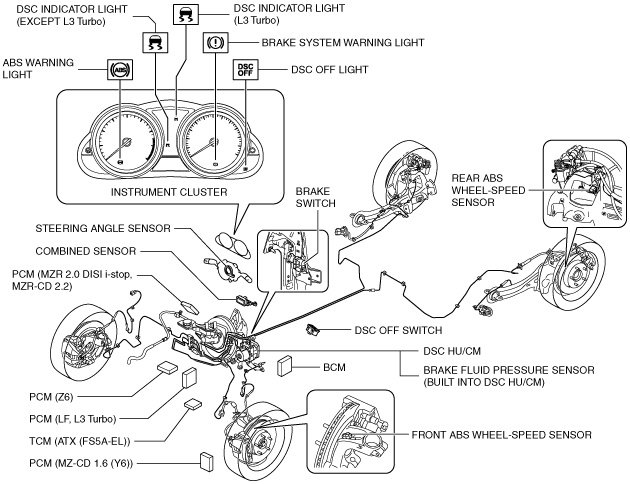 DSC INDICATOR LIGHT (EXCEPT L3 Turbo)

DSC INDICATOR LIGHT (L3 Turbo)

BRAKE SYSTEM WARNING LIGHT

ABS WARNING LIGHT

ABS

DSC OFF

DSC OFF LIGHT

INSTRUMENT CLUSTER

BRAKE SWITCH

REAR ABS WHEEL-SPEED SENSOR

STEERING ANGLE SENSOR

COMBINED SENSOR

PCM (MZR 2.0 DISI i-stop, MZR-CD 2.2)

DSC OFF SWITCH

DSC HU/CM

BCM

BRAKE FLUID PRESSURE SENSOR (BUILT INTO DSC HU/CM)

PCM (Z6)

PCM (LF, L3 Turbo)

TCM (ATX (FS5A-EL))

PCM (MZ-CD 1.6 (Y6))

FRONT ABS WHEEL-SPEED SENSOR