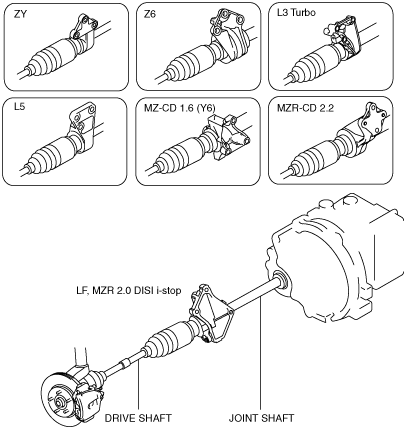 ZY

Z6

L3 Turbo

L5

MZ-CD 1.6 (Y6)

MZR-CD 2.2

LF, MZR 2.0 DISI i-stop

DRIVE SHAFT

JOINT SHAFT