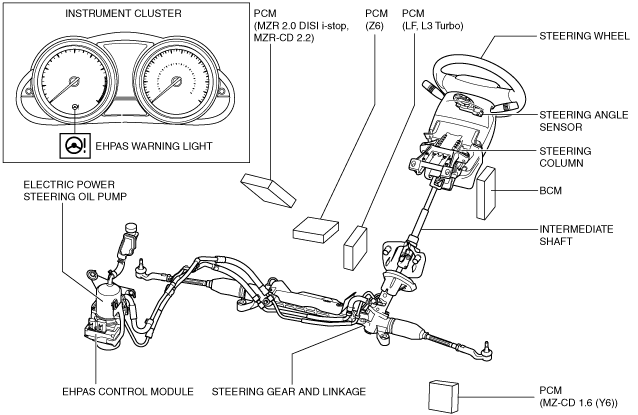 INSTRUMENT CLUSTER

EHPAS WARNING LIGHT

PCM
(MZR 2.0 DISI i-stop, MZR-CD 2.2)

PCM
(Z6)

PCM
(LF, L3 Turbo)

STEERING WHEEL

STEERING ANGLE SENSOR

STEERING COLUMN

BCM

INTERMEDIATE SHAFT

ELECTRIC POWER STEERING OIL PUMP

EHPAS CONTROL MODULE

STEERING GEAR AND LINKAGE

PCM
(MZ-CD 1.6 (Y6))