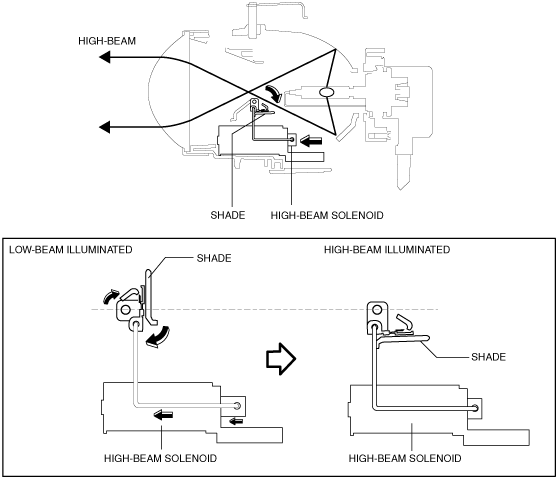 HIGH-BEAM

SHADE

HIGH-BEAM SOLENOID

LOW-BEAM ILLUMINATED

SHADE

HIGH-BEAM SOLENOID

HIGH-BEAM ILLUMINATED

SHADE

HIGH-BEAM SOLENOID