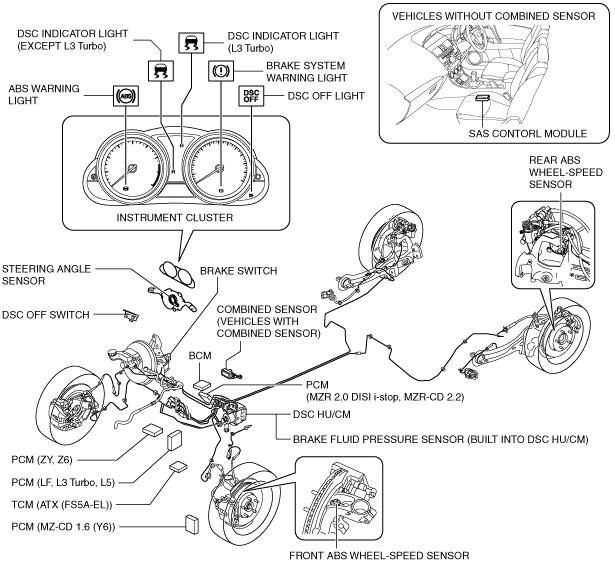 DSC INDICATOR LIGHT (EXCEPT L3 Turbo)

DSC INDICATOR LIGHT (L3 Turbo)

BRAKE SYSTEM WARNING LIGHT

ABS WARNING LIGHT

ABS

DSC OFF

DSC OFF LIGHT

VEHICLES WITHOUT COMBINED SENSOR

SAS CONTORL MODULE

INSTRUMENT CLUSTER

REAR ABS WHEEL-SPEED SENSOR

STEERING ANGLE SENSOR

BRAKE SWITCH

DSC OFF SWITCH

COMBINED SENSOR (VEHICLES WITH COMBINED SENSOR)

BCM

PCM (MZR 2.0 DISI i-stop, MZR-CD 2.2)

DSC HU/CM

BRAKE FLUID PRESSURE SENSOR (BUILT INTO DSC HU/CM)

PCM (ZY, Z6)

PCM (LF, L3 Turbo, L5)

TCM (ATX (FS5A-EL))

PCM (MZ-CD 1.6 (Y6))

FRONT ABS WHEEL-SPEED SENSOR