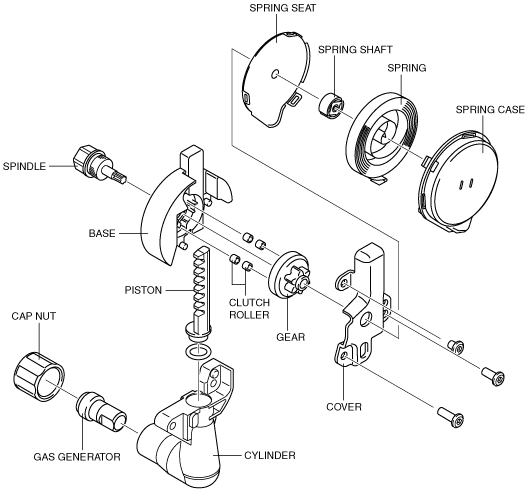 SPRING SEAT
SPRING SHAFT
SPRING
SPRING CASE
SPINDLE
BASE
PISTON
CLUTCH ROLLER
GEAR
CAP NUT
COVER
GAS GENERATOR
CYLINDER