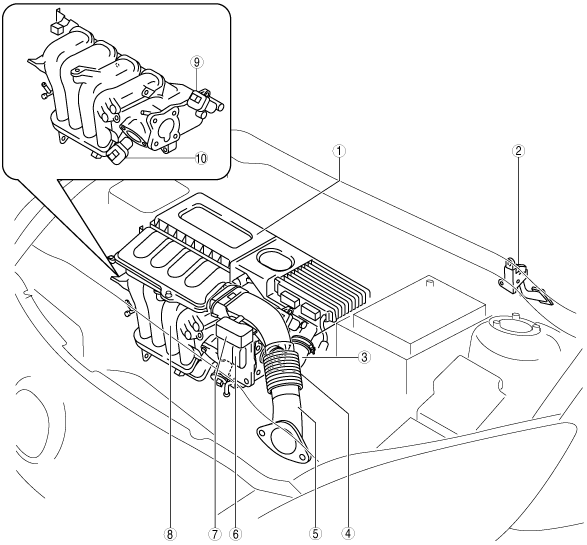 9
10
1
2
3
8
7
6
5
4