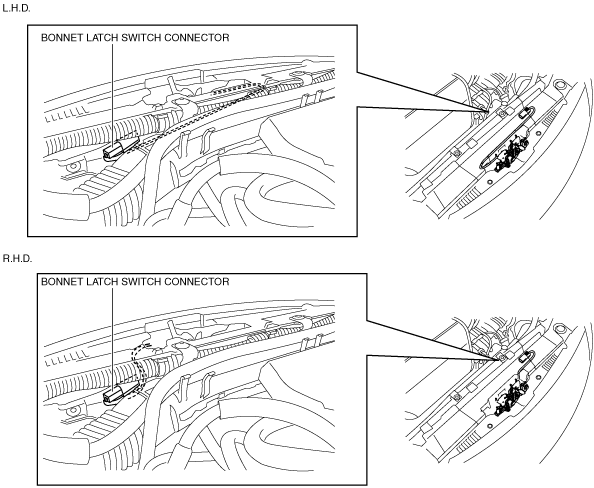 L.H.D.

BONNET LATCH SWITCH CONNECTOR

R.H.D.

BONNET LATCH SWITCH CONNECTOR