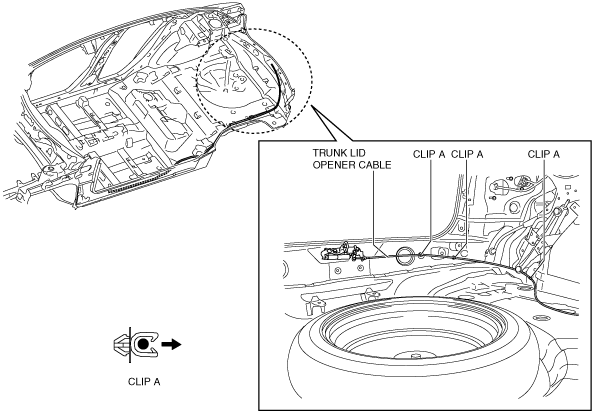 TRUNK LID OPENER CABLE

CLIP A

CLIP A

CLIP A

CLIP A