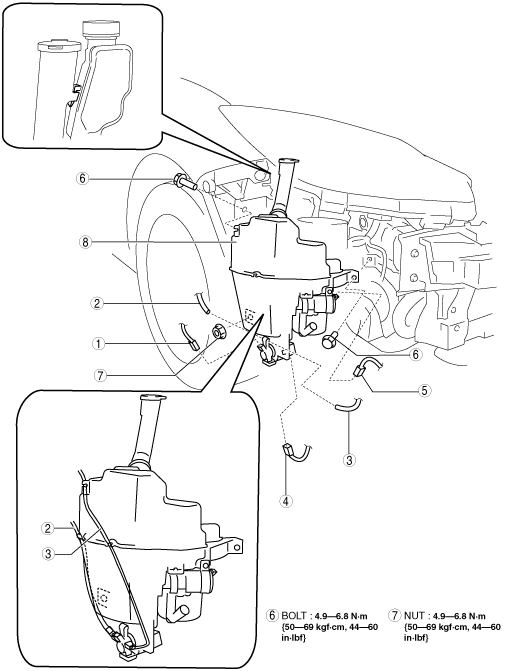 6
8
2
1
7
6
5
3
4
2
3

6 BOLT : 4.9—6.8 N·m {50—69 kgf·cm, 44—60 in·lbf}

7 NUT : 4.9—6.8 N·m {50—69 kgf·cm, 44—60 in·lbf}