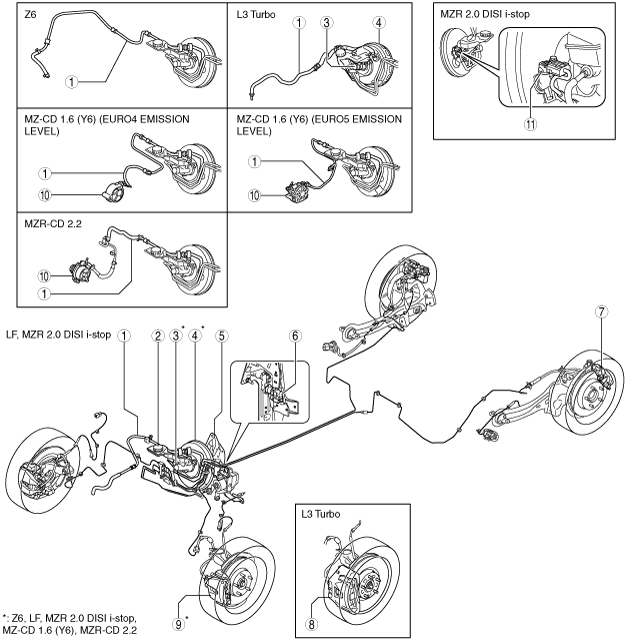 Z6

1

L3 Turbo

1 3 4

MZR 2.0 DISI i-stop

11

MZ-CD 1.6 (Y6) (EURO4 EMISSION LEVEL)

1

10

MZ-CD 1.6 (Y6) (EURO5 EMISSION LEVEL)

1

10

MZR-CD 2.2

10

1

LF, MZR 2.0 DISI i-stop 1 2 3* 4* 5

6

7

L3 Turbo

8

9*

*: Z6, LF, MZR 2.0 DISI i-stop, MZ-CD 1.6 (Y6), MZR-CD 2.2