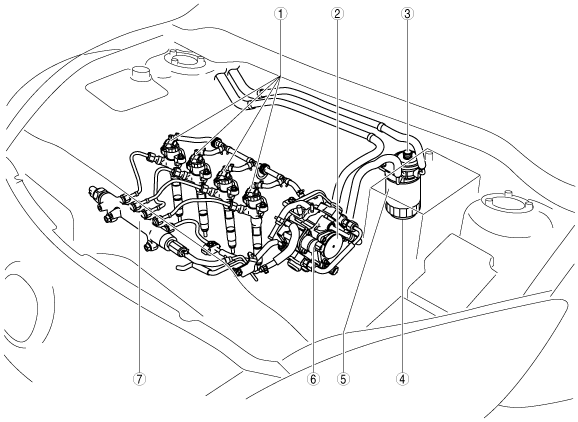 ①
②
③
⑦
⑥
⑤
④