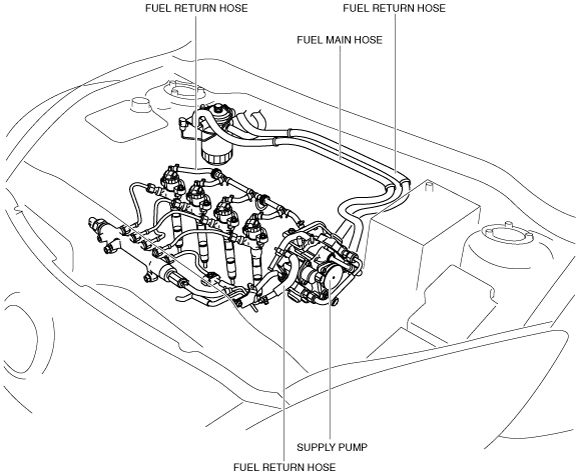 FUEL RETURN HOSE
FUEL RETURN HOSE
FUEL MAIN HOSE
SUPPLY PUMP
FUEL RETURN HOSE