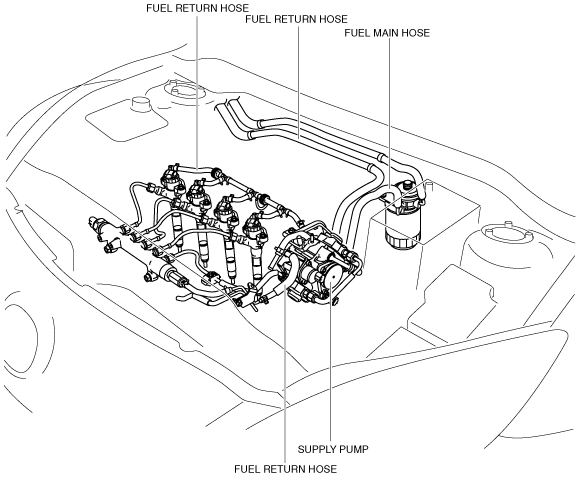 FUEL RETURN HOSE
FUEL RETURN HOSE
FUEL MAIN HOSE
SUPPLY PUMP
FUEL RETURN HOSE