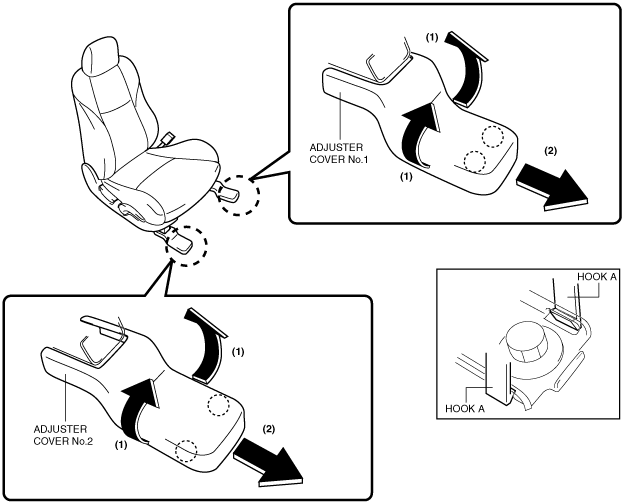 (1)

ADJUSTER COVER No.1

(1)

(2)

HOOK A

HOOK A

(1)

ADJUSTER COVER No.2

(1)

(2)