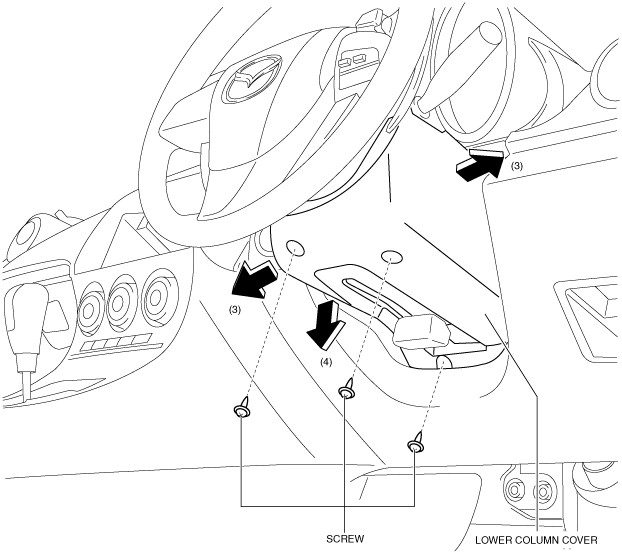 (3)
(3)
(4)
SCREW
LOWER COLUMN COVER