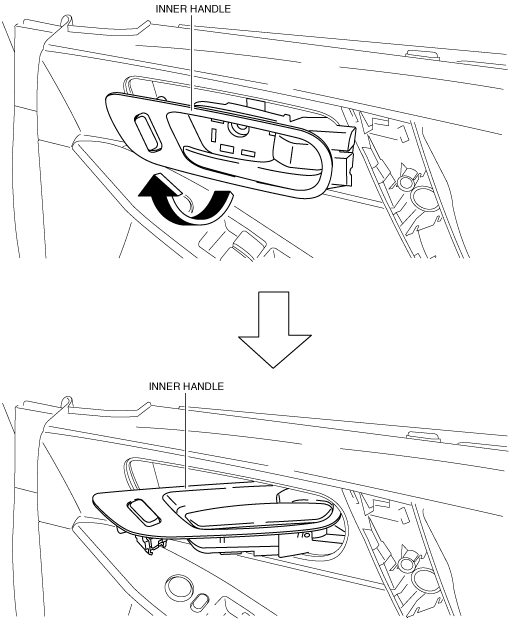 INNER HANDLE

INNER HANDLE