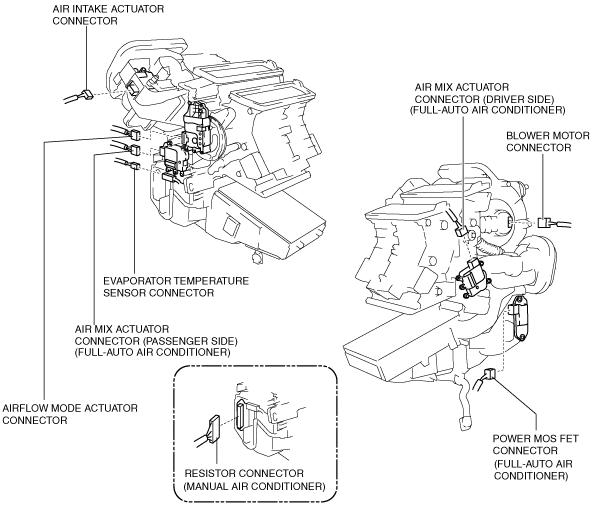 AIR INTAKE ACTUATOR CONNECTOR

AIR MIX ACTUATOR CONNECTOR (DRIVER SIDE) (FULL-AUTO AIR CONDITIONER)

BLOWER MOTOR CONNECTOR

EVAPORATOR TEMPERATURE SENSOR CONNECTOR

AIR MIX ACTUATOR CONNECTOR (PASSENGER SIDE) (FULL-AUTO AIR CONDITIONER)

AIRFLOW MODE ACTUATOR CONNECTOR

RESISTOR CONNECTOR (MANUAL AIR CONDITIONER)

POWER MOS FET CONNECTOR (FULL-AUTO AIR CONDITIONER)