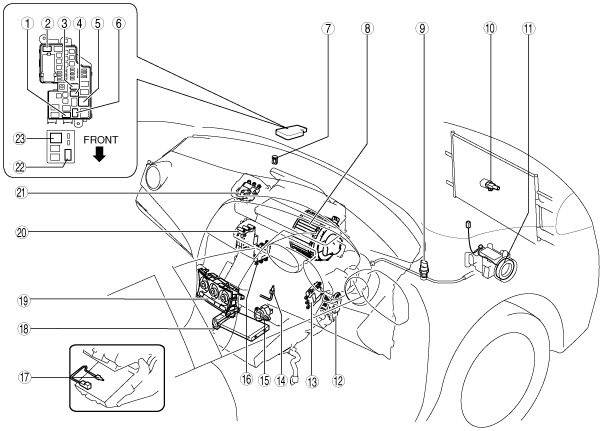 ①
②
③
④
⑤
⑥
⑦
⑧
⑨
⑩
⑪
㉓
FRONT
㉒
㉑
⑳
⑲
⑱
⑰
⑯
⑮
⑭
⑬
⑫