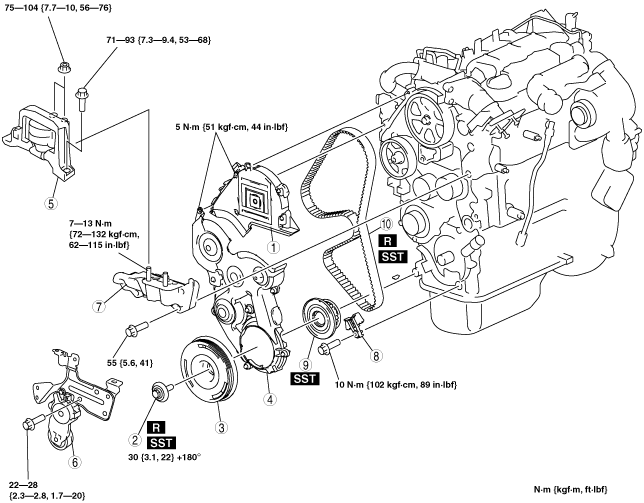 75—104 {7.7—10, 56—76}

71—93 {7.3—9.4, 53—68}

5 N·m {51 kgf·cm, 44 in·lbf}

5

7—13 N·m {72—132 kgf·cm, 62—115 in·lbf}

1

10

R

SST

7

55 {5.6, 41}

8

9

SST

10 N·m {102 kgf·cm, 89 in·lbf}

4

3

2

R

SST

30 {3.1, 22} +180°

6

22—28 {2.3—2.8, 1.7—20}

N·m {kgf·m, ft·lbf}