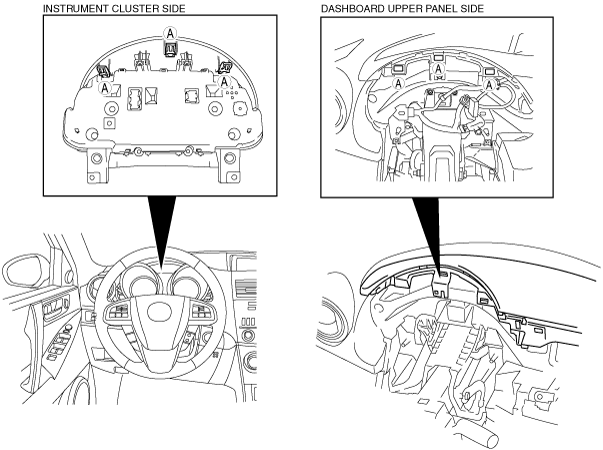 INSTRUMENT CLUSTER SIDE

A

A

A

DASHBOARD UPPER PANEL SIDE

A

A

A