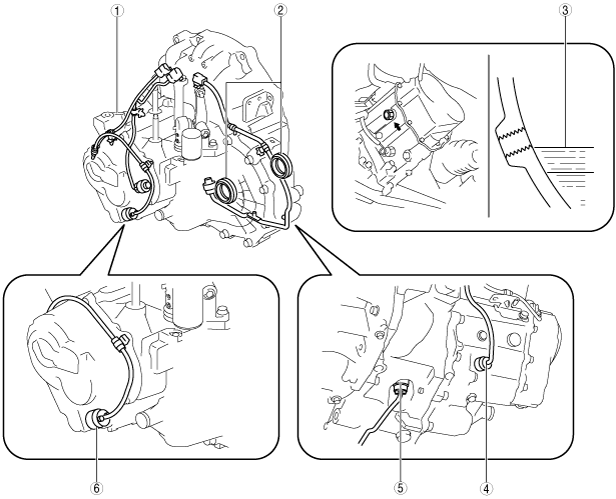 ①
②
③
⑥
⑤
④