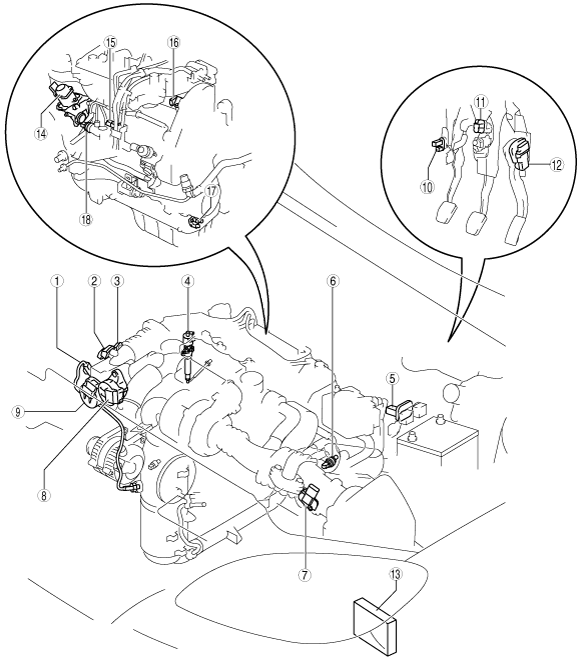 15
16
14
18
17
11
10
12
1
2
3
4
6
5
9
8
7
13