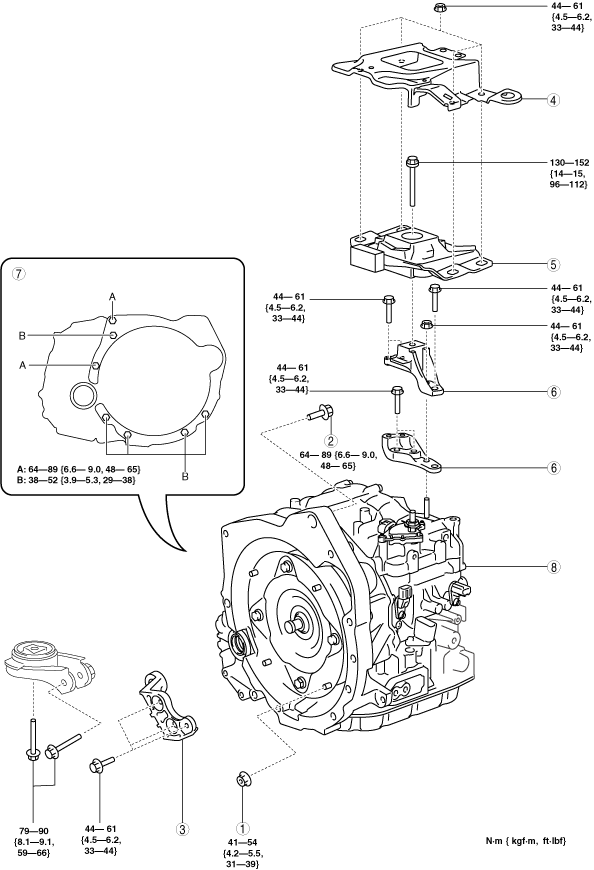 44— 61
{4.5—6.2,
33—44}

4

130—152
{14—15,
96—112}

5

7

A
B
A
B

A: 64—89 {6.6— 9.0, 48— 65}
B: 38—52 {3.9—5.3, 29—38}

44— 61
{4.5—6.2,
33—44}

44— 61
{4.5—6.2,
33—44}

44— 61
{4.5—6.2,
33—44}

44— 61
{4.5—6.2,
33—44}

6

2
64— 89 {6.6— 9.0,
48— 65}

6

8

79—90
{8.1—9.1,
59—66}

44— 61
{4.5—6.2,
33—44}

3

1
41—54
{4.2—5.5,
31—39}

N·m { kgf·m, ft·lbf}