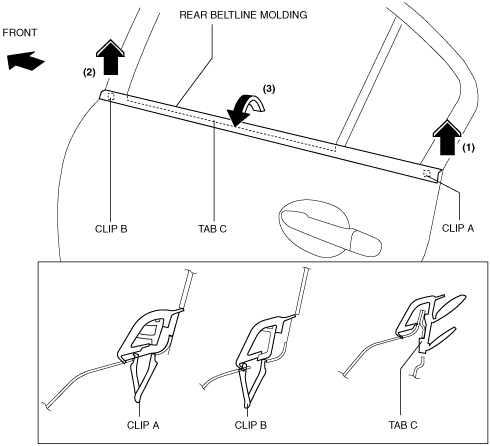 FRONT

REAR BELTLINE MOLDING

(2)

(3)

(1)

CLIP B

TAB C

CLIP A

CLIP A

CLIP B

TAB C