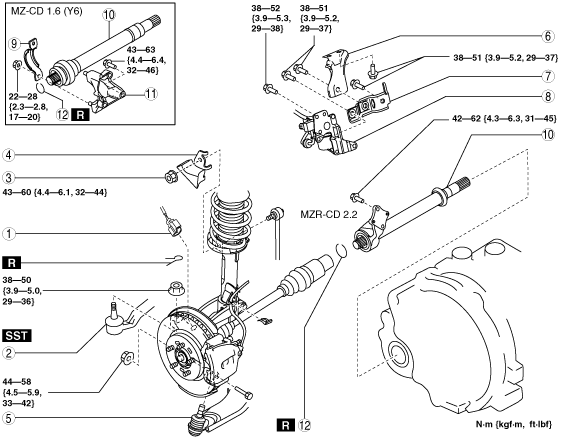 MZ-CD 1.6 (Y6)

10

9

43—63 {4.4—6.4, 32—46}

11

22—28 {2.3—2.8, 17—20}

12

R

38—52 {3.9—5.3, 29—38}

38—51 {3.9—5.2, 29—37}

6

38—51 {3.9—5.2, 29—37}

7

8

42—62 {4.3—6.3, 31—45}

10

4

3

43—60 {4.4—6.1, 32—44}

MZR-CD 2.2

1

R

38—50 {3.9—5.0, 29—36}

SST

2

44—58 {4.5—5.9, 33—42}

5

R 12

N·m {kgf·m, ft·lbf}