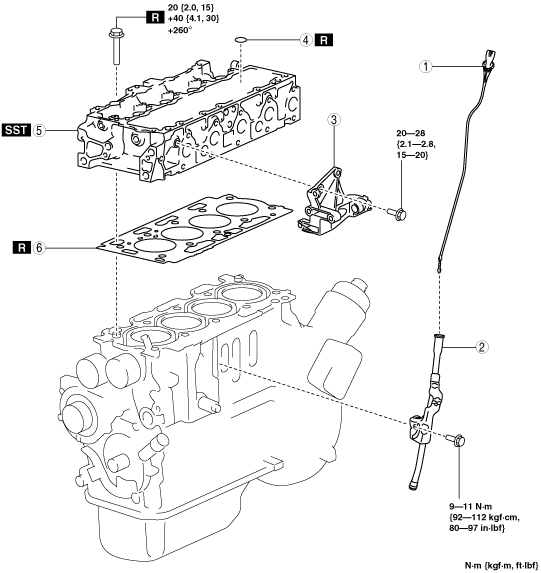 R
20 {2.0, 15}
+40 {4.1, 30}
+260°

4 R

1

SST 5

3

20—28
{2.1—2.8,
15—20}

R 6

2

9—11 N·m
{92—112 kgf·cm,
80—97 in·lbf}

N·m {kgf·m, ft·lbf}