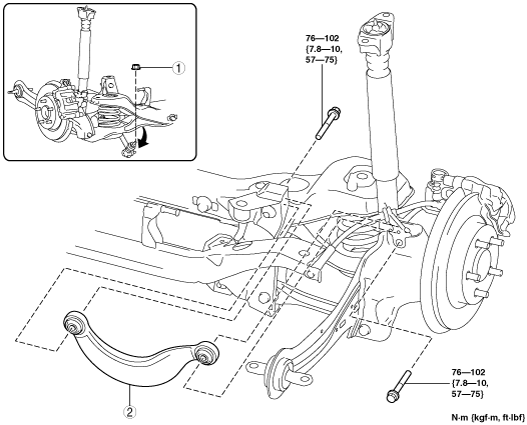 1

76—102
{7.8—10,
57—75}

2

76—102
{7.8—10,
57—75}

N·m {kgf·m, ft·lbf}