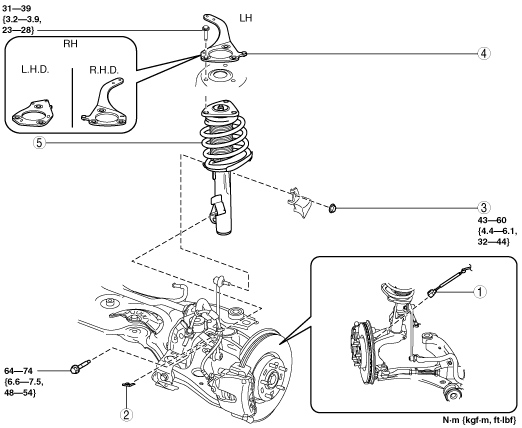 31—39
{3.2—3.9,
23—28}

LH

RH

L.H.D.

R.H.D.

4

5

3

43—60
{4.4—6.1,
32—44}

1

64—74
{6.6—7.5,
48—54}

2

N·m {kgf·m, ft·lbf}