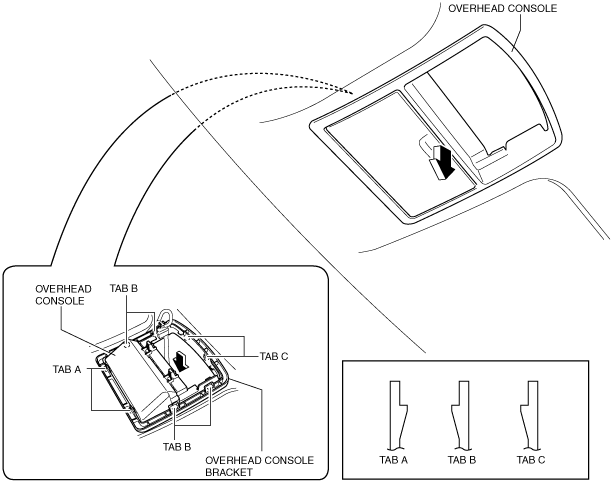 OVERHEAD CONSOLE

OVERHEAD CONSOLE

TAB B

TAB C

TAB A

TAB B

OVERHEAD CONSOLE BRACKET

TAB A

TAB B

TAB C