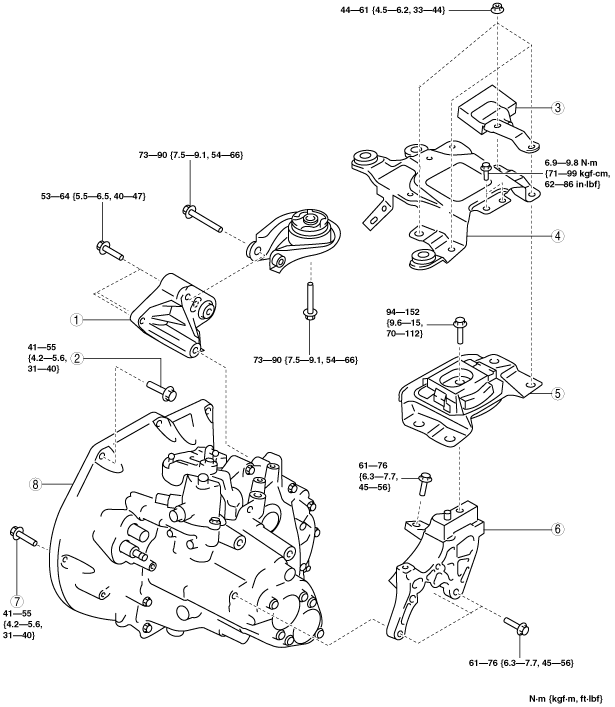 44—61 {4.5—6.2, 33—44}

3

73—90 {7.5—9.1, 54—66}

6.9—9.8 N·m {71—99 kgf·cm, 62—86 in·lbf}

53—64 {5.5—6.5, 40—47}

4

1

94—152 {9.6—15, 70—112}

41—55 {4.2—5.6, 31—40}

2

73—90 {7.5—9.1, 54—66}

5

8

61—76 {6.3—7.7, 45—56}

6

7

41—55 {4.2—5.6, 31—40}

61—76 {6.3—7.7, 45—56}

N·m {kgf·m, ft·lbf}