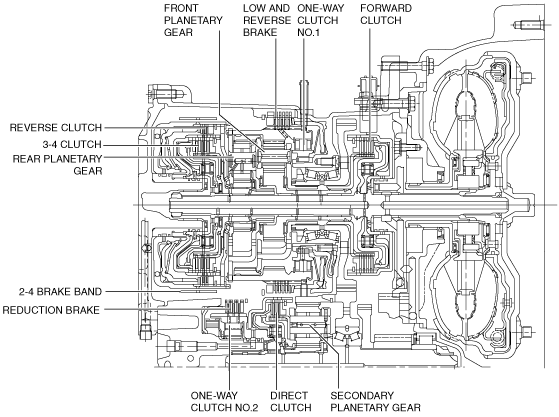 FRONT PLANETARY GEAR

LOW AND REVERSE BRAKE

ONE-WAY CLUTCH NO.1

FORWARD CLUTCH

REVERSE CLUTCH

3-4 CLUTCH

REAR PLANETARY GEAR

2-4 BRAKE BAND

REDUCTION BRAKE

ONE-WAY CLUTCH NO.2

DIRECT CLUTCH

SECONDARY PLANETARY GEAR