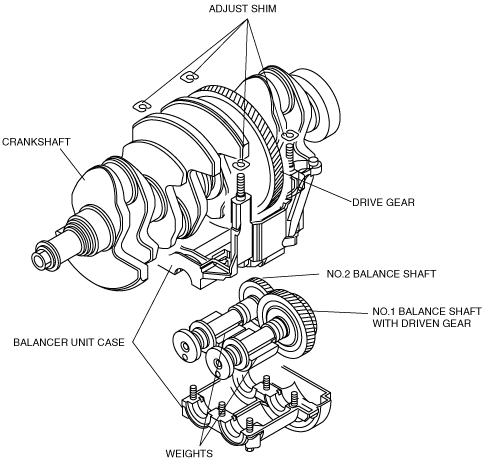 ADJUST SHIM

CRANKSHAFT

DRIVE GEAR

NO.2 BALANCE SHAFT

NO.1 BALANCE SHAFT WITH DRIVEN GEAR

BALANCER UNIT CASE

WEIGHTS