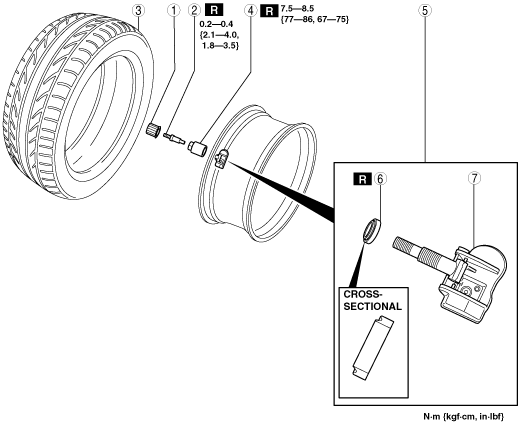 3
1
2 R
0.2—0.4
{2.1—4.0, 1.8—3.5}
4 R 7.5—8.5
{77—86, 67—75}
5
R 6
7
CROSS-SECTIONAL
N·m {kgf·cm, in·lbf}